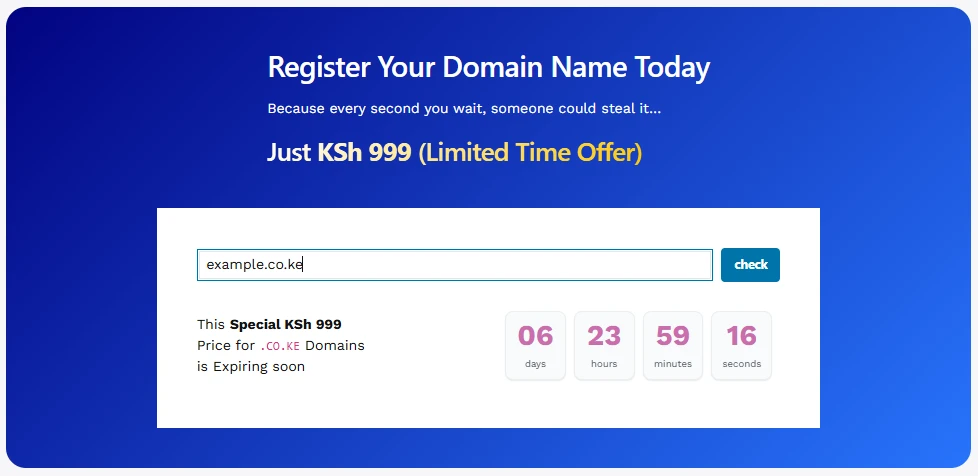 Register Your Domain Name Today

Because every second you wait, someone could steal it...

Just KSh 999 (Limited Time Offer)

example.co.ke

check

This Special KSh 999 Price for .CO.KE Domains is Expiring soon

06
days

23
hours

59
minutes

16
seconds